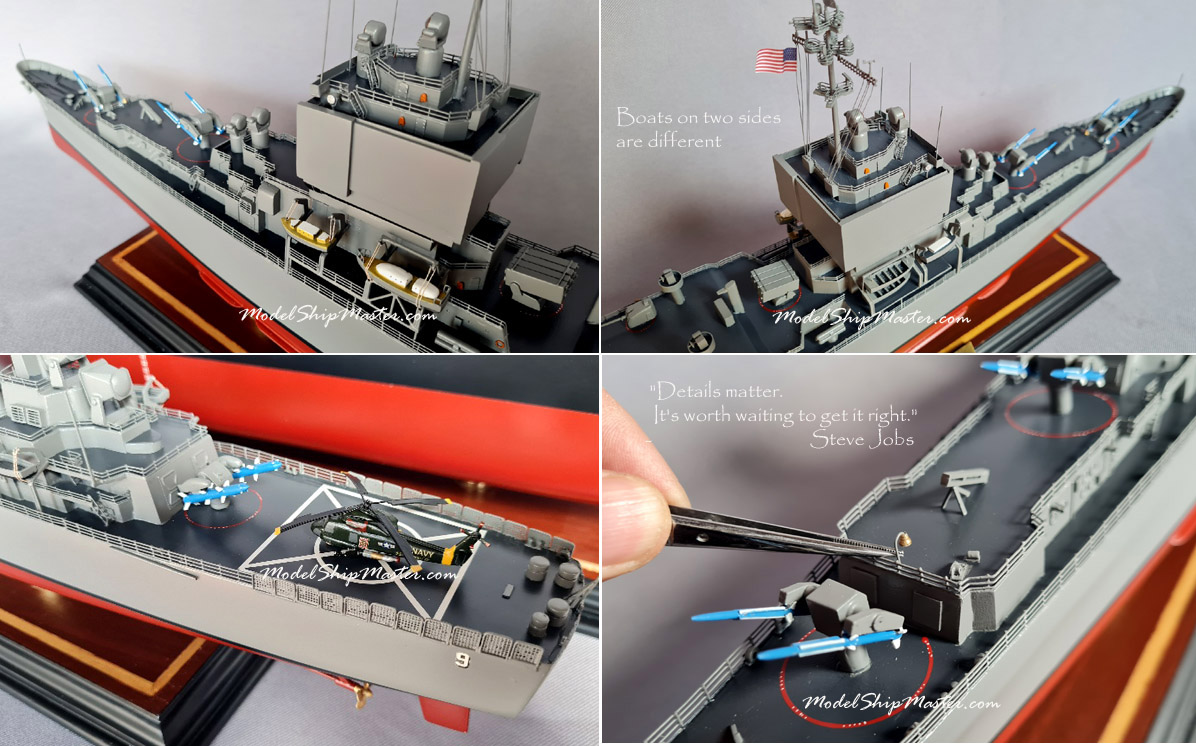 ModelShipMaster.com

Boats on two sides are different

ModelShipMaster.com

NAVY

ModelShipMaster.com

9

"Details matter. It's worth waiting to get it right." Steve Jobs

ModelShipMaster.com